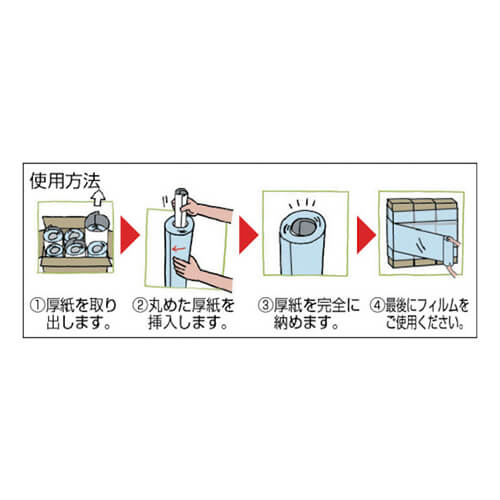 使用方法

①厚紙を取り出します。

②丸めた厚紙を挿入します。

③厚紙を完全に納めます。

④最後にフィルムをご使用ください。