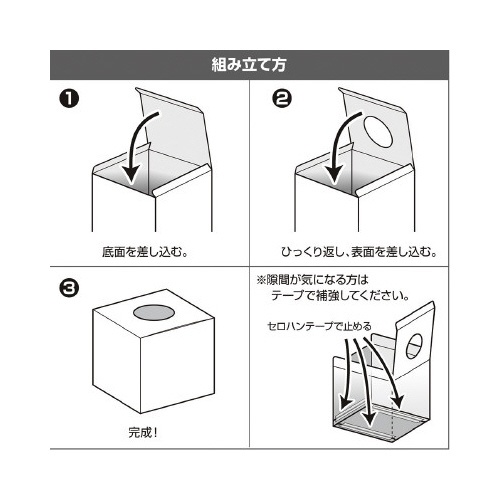 組み立て方

❶

底面を差し込む。

❷

ひっくり返し、表面を差し込む。

❸

完成！

※隙間が気になる方は
テープで補強してください。

セロハンテープで止める