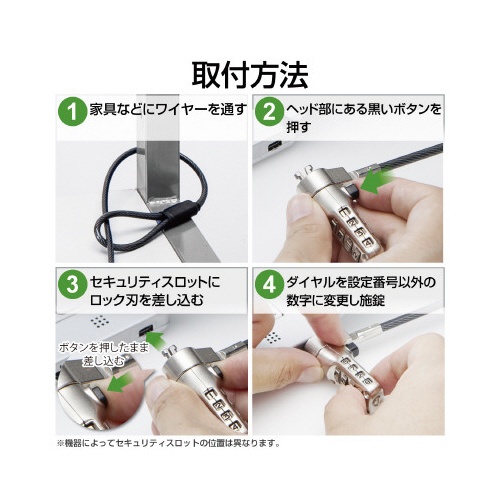 取付方法

1 家具などにワイヤーを通す

2 ヘッド部にある黒いボタンを押す

3 セキュリティスロットにロック刃を差し込む

ボタンを押したまま差し込む

4 ダイヤルを設定番号以外の数字に変更し施錠

※機器によってセキュリティスロットの位置は異なります。