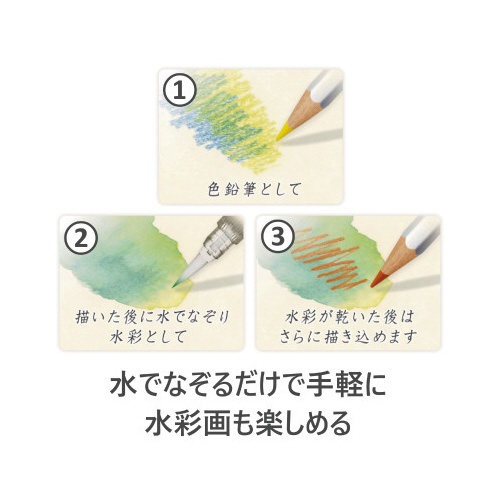 ①
色鉛筆として

②
描いた後に水でなぞり
水彩として

③
水彩が乾いた後は
さらに描き込めます

水でなぞるだけで手軽に
水彩画も楽しめる