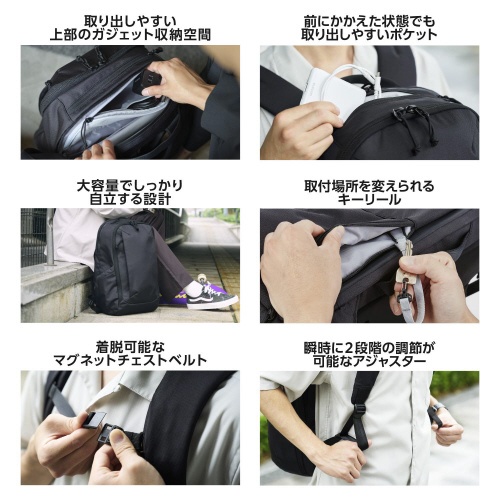 取り出しやすい
上部のガジェット収納空間

前にかかえた状態でも
取り出しやすいポケット

大容量でしっかり
自立する設計

取付場所を変えられる
キーリール

着脱可能な
マグネットチェストベルト

瞬時に2段階の調節が
可能なアジャスター