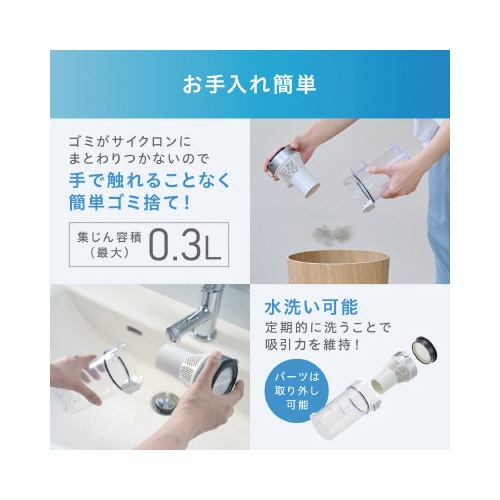 お手入れ簡単

ゴミがサイクロンにまとわりつかないので
手で触れることなく簡単ゴミ捨て!

集じん容積（最大） 0.3L

水洗い可能
定期的に洗うことで吸引力を維持!

パーツは取り外し可能