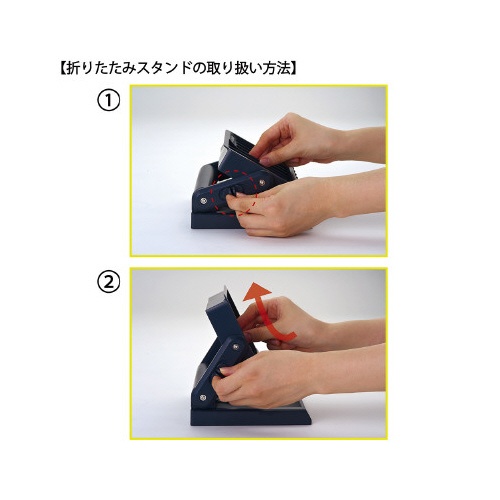 【折りたたみスタンドの取り扱い方法】

①

②