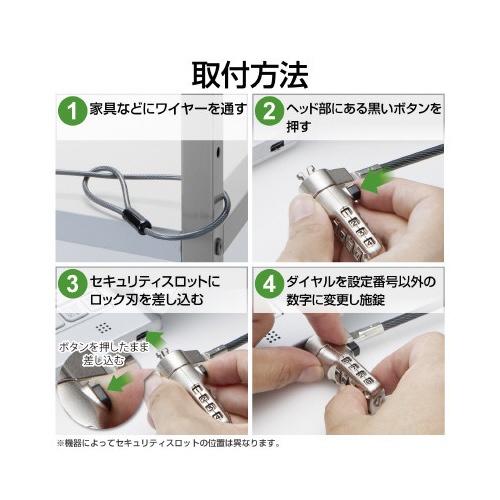 取付方法

1 家具などにワイヤーを通す

2 ヘッド部にある黒いボタンを押す

3 セキュリティスロットにロック刃を差し込む

ボタンを押したまま差し込む

4 ダイヤルを設定番号以外の数字に変更し施錠

※機器によってセキュリティスロットの位置は異なります。