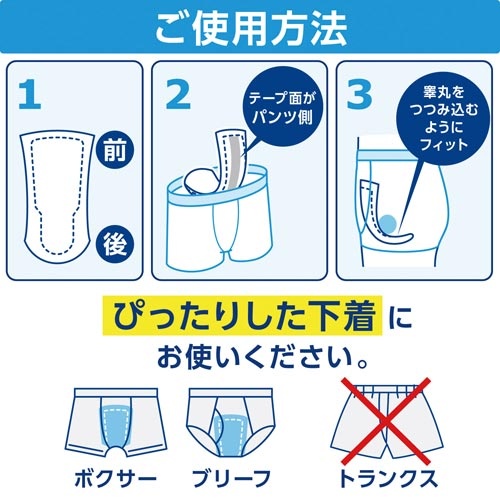 ご使用方法

1
前
後

2
テープ面が パンツ側

3
睾丸を つつみ込む ように フィット

ぴったりした下着 に お使いください。

ボクサー
ブリーフ
トランクス