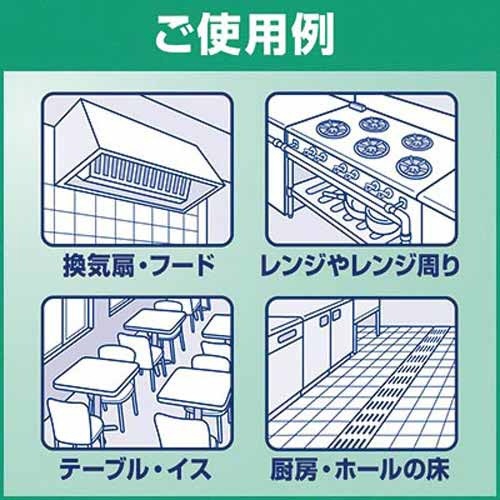 ご使用例

換気扇・フード

レンジやレンジ周り

テーブル・イス

厨房・ホールの床