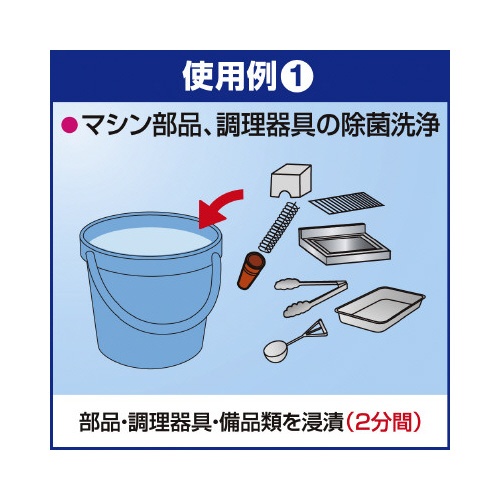 使用例❶

●マシン部品、調理器具の除菌洗浄

部品・調理器具・備品類を浸漬(2分間)