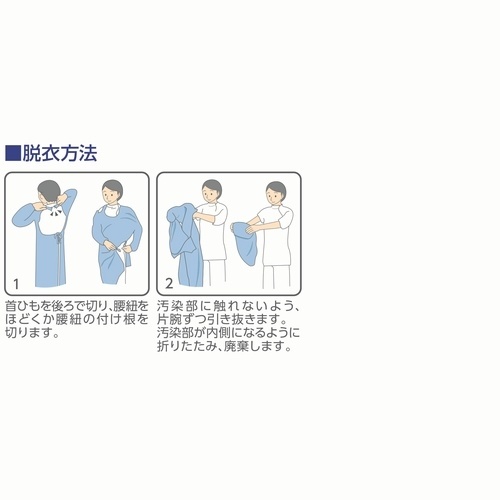 ■脱衣方法

1

首ひもを後ろで切り、腰紐をほどくか腰紐の付け根を切ります。

2

汚染部に触れないよう、片腕ずつ引き抜きます。汚染部が内側になるように折りたたみ、廃棄します。