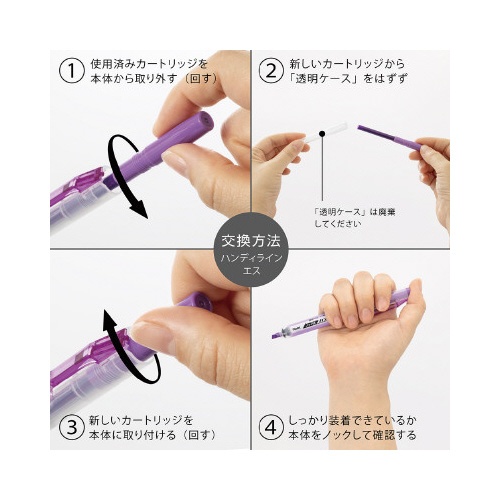 ① 使用済みカートリッジを本体から取り外す（回す）

② 新しいカートリッジから「透明ケース」をはずす

「透明ケース」は廃棄してください

交換方法
ハンディライン
エス

③ 新しいカートリッジを本体に取り付ける（回す）

④ しっかり装着できているか本体をノックして確認する