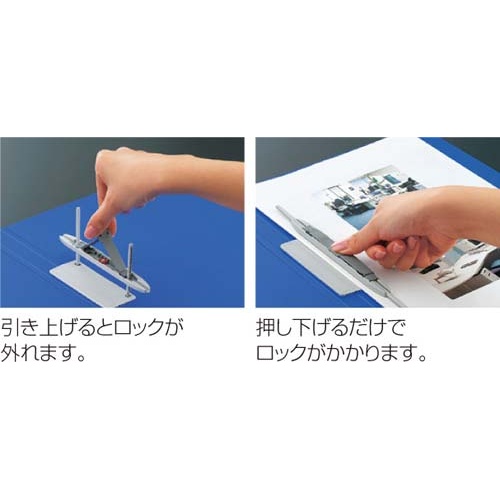 引き上げるとロックが外れます。

押し下げるだけでロックがかかります。