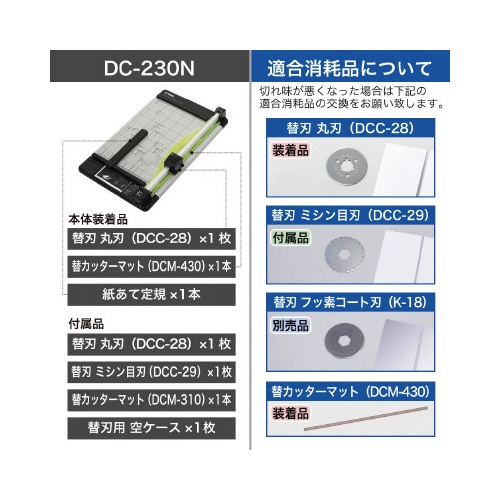 DC-230N

本体装着品

替刃 丸刃（DCC-28）×1 枚

替カッターマット（DCM-430）×1本

紙あて定規 ×1本

付属品

替刃 丸刃（DCC-28）×1 枚

替刃 ミシン目刃（DCC-29）×1枚

替カッターマット（DCM-310）×1本

替刃用 空ケース ×1枚

適合消耗品について

切れ味が悪くなった場合は下記の適合消耗品の交換をお願い致します。

替刃 丸刃（DCC-28）

装着品

替刃 ミシン目刃（DCC-29）

付属品

替刃 フッ素コート刃（K-18）

別売品

替カッターマット（DCM-430）

装着品