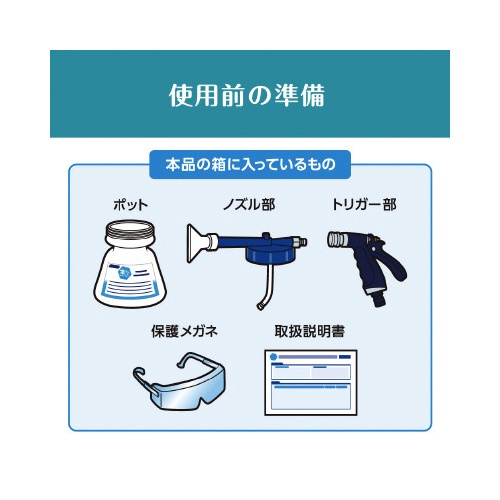 使用前の準備

本品の箱に入っているもの

ポット

ノズル部

トリガー部

保護メガネ

取扱説明書