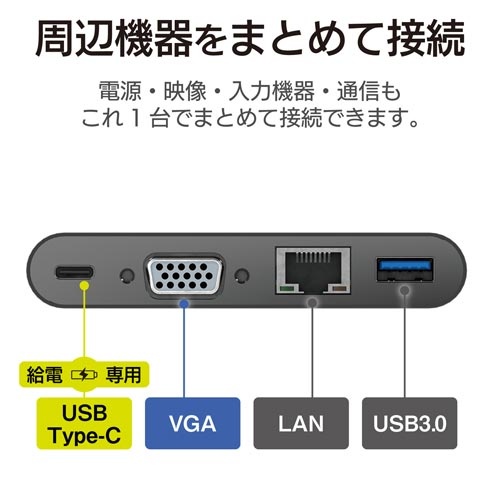 周辺機器をまとめて接続

電源・映像・入力機器・通信も
これ 1 台でまとめて接続できます。

給電 専用

USB Type-C

VGA

LAN

USB3.0