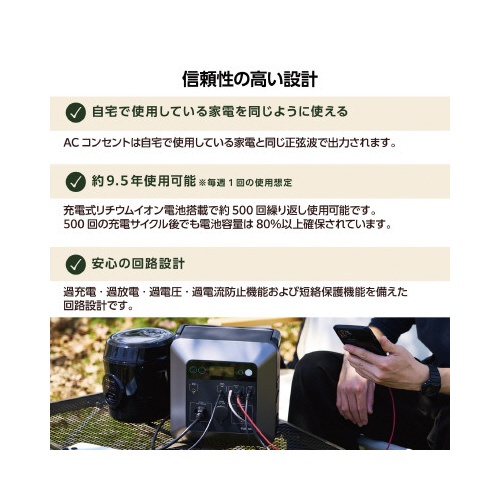 信頼性の高い設計

自宅で使用している家電を同じように使える

AC コンセントは自宅で使用している家電と同じ正弦波で出力されます。

約 9.5 年使用可能 ※毎週 1 回の使用想定

充電式リチウムイオン電池搭載で約 500 回繰り返し使用可能です。
500 回の充電サイクル後でも電池容量は 80%以上確保されています。

安心の回路設計

過充電・過放電・過電圧・過電流防止機能および短絡保護機能を備えた回路設計です。