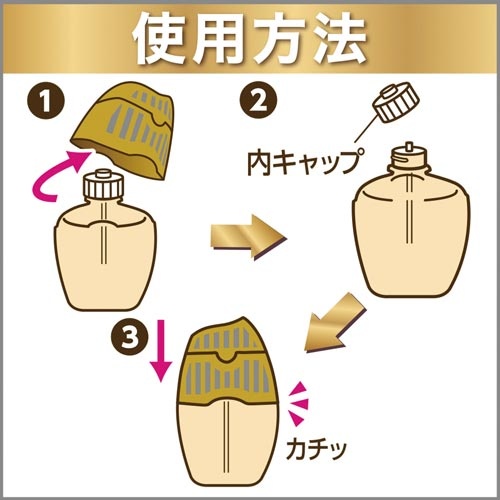 使用方法

1

2

内キャップ

3

カチッ