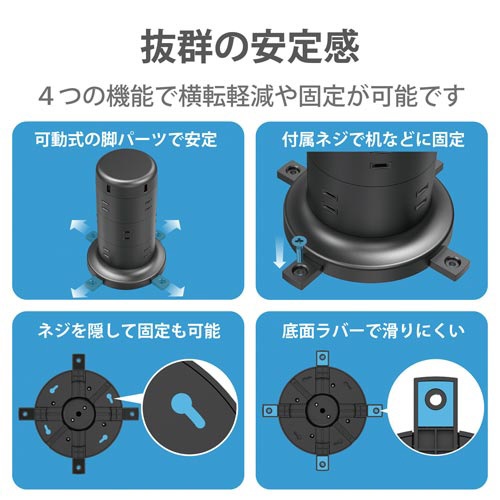 抜群の安定感

４つの機能で横転軽減や固定が可能です

可動式の脚パーツで安定

付属ネジで机などに固定

ネジを隠して固定も可能

底面ラバーで滑りにくい