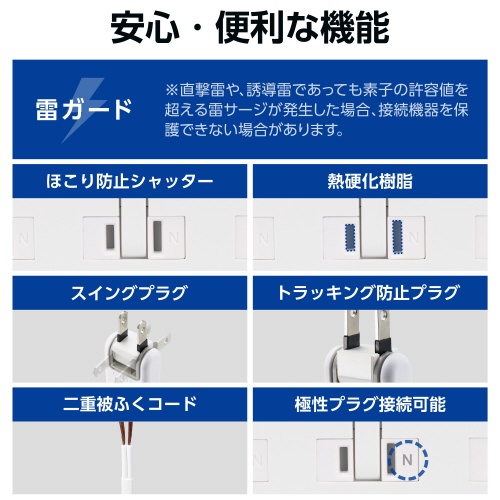 安心・便利な機能

雷ガード

※直撃雷や、誘導雷であっても素子の許容値を超える雷サージが発生した場合、接続機器を保護できない場合があります。

ほこり防止シャッター

N

N

熱硬化樹脂

N

N

スイングプラグ

トラッキング防止プラグ

二重被ふくコード

極性プラグ接続可能

N

N