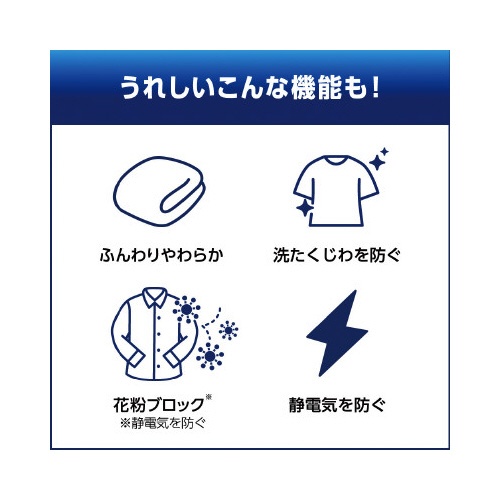 うれしいこんな機能も！

ふんわりやわらか

洗たくじわを防ぐ

花粉ブロック※
※静電気を防ぐ

静電気を防ぐ