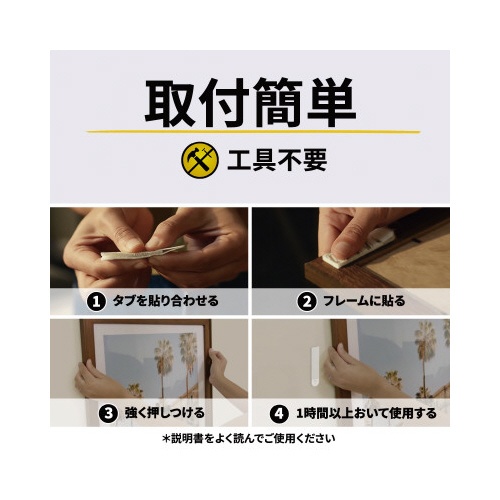 取付簡単

工具不要

1 タブを貼り合わせる

2 フレームに貼る

3 強く押しつける

4 1時間以上おいて使用する

*説明書をよく読んでご使用ください