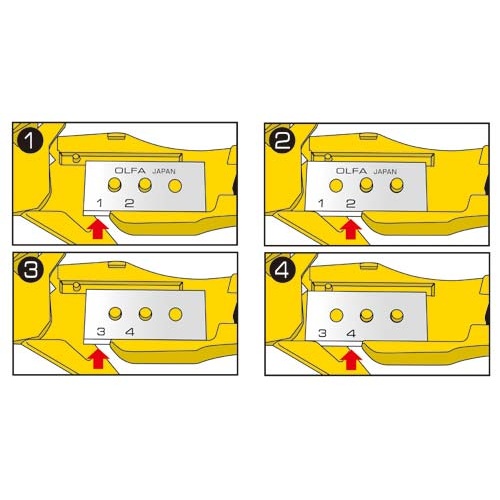 1
OLFA JAPAN
1 2

2
OLFA JAPAN
1 2

3
3 4

4
3 4