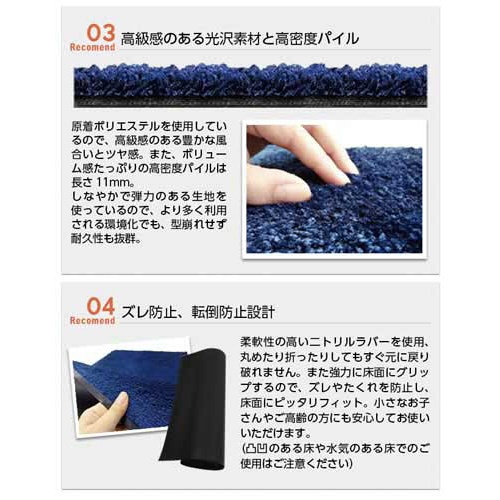 03
Recomend
高級感のある光沢素材と高密度パイル

原着ポリエステルを使用しているので、高級感のある豊かな風合いとツヤ感。また、ボリューム感たっぷりの高密度パイルは長さ 11mm。
しなやかで弾力のある生地を使っているので、より多く利用される環境化でも、型崩れせず耐久性も抜群。

04
Recomend
ズレ防止、転倒防止設計

柔軟性の高いニトリルラバーを使用、丸めたり折ったりしてもすぐ元に戻り破れません。また強力に床面にグリップするので、ズレやたくれを防止し、床面にピッタリフィット。小さなお子さんやご高齢の方にも安心してお使いいただけます。
(凸凹のある床や水気のある床でのご使用はご注意ください)