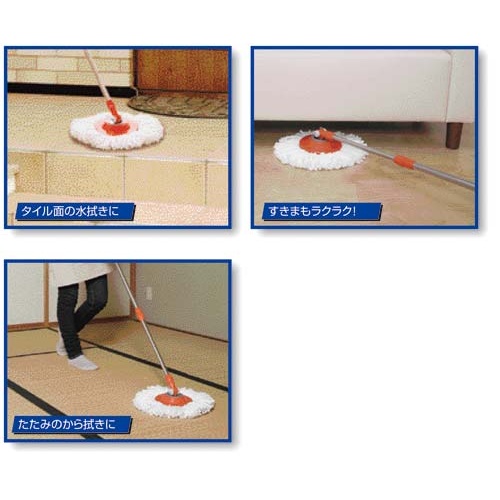 タイル面の水拭きに

すきまもラクラク!

たたみのから拭きに