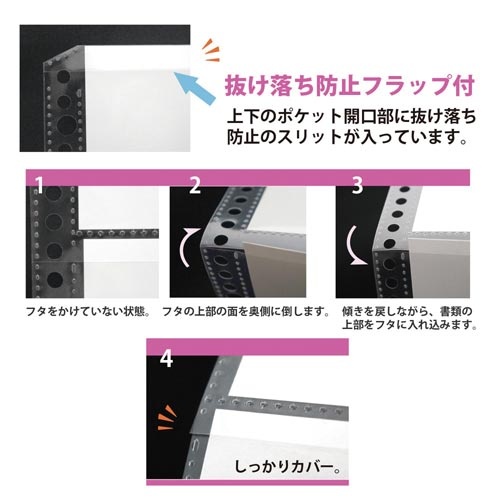 抜け落ち防止フラップ付

上下のポケット開口部に抜け落ち防止のスリットが入っています。

1

フタをかけていない状態。

2

フタの上部の面を奥側に倒します。

3

傾きを戻しながら、書類の上部をフタに入れ込みます。

4

しっかりカバー。