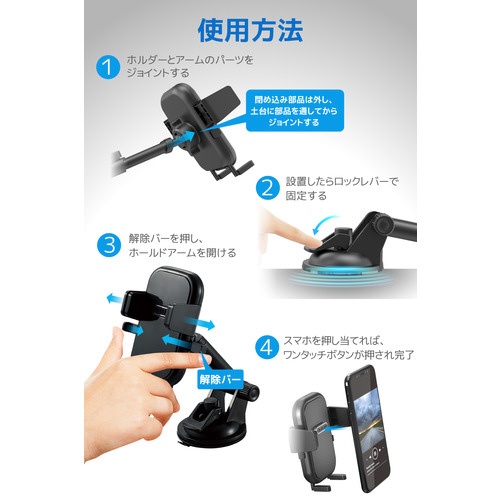 使用方法

1 ホルダーとアームのパーツをジョイントする

閉め込み部品は外し、土台に部品を通してからジョイントする

2 設置したらロックレバーで固定する

3 解除バーを押し、ホールドアームを開ける

解除バー

4 スマホを押し当てれば、ワンタッチボタンが押され完了