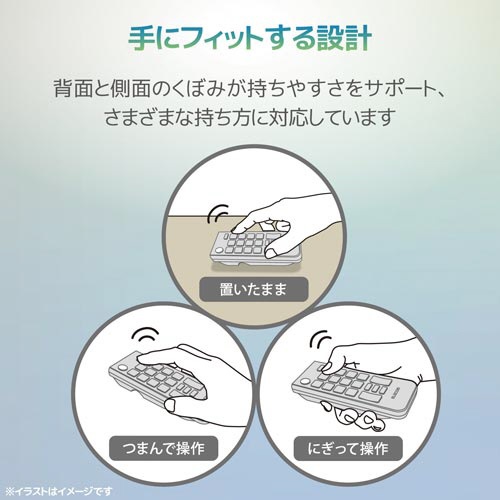 手にフィットする設計

背面と側面のくぼみが持ちやすさをサポート、さまざまな持ち方に対応しています

置いたまま

つまんで操作

にぎって操作

※イラストはイメージです