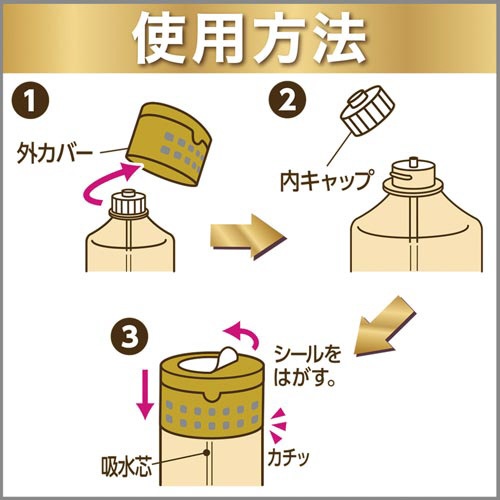 使用方法

1
外カバー

2
内キャップ

3
シールをはがす。
吸水芯
カチッ