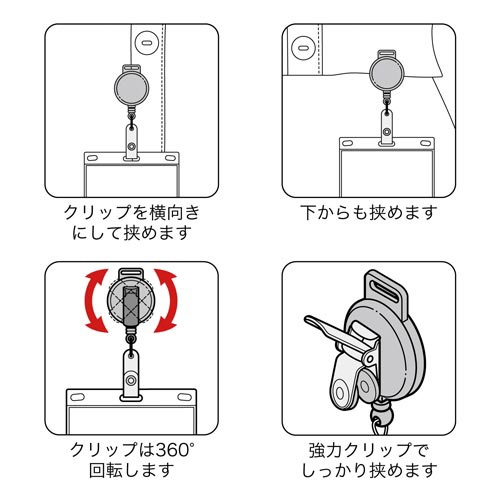 クリップを横向きにして挟めます

下からも挟めます

クリップは360°回転します

強力クリップでしっかり挟めます