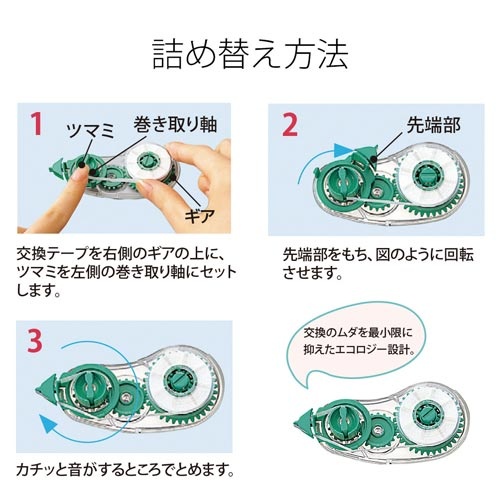 詰め替え方法

1
ツマミ
巻き取り軸
ギア

交換テープを右側のギアの上に、ツマミを左側の巻き取り軸にセットします。

2
先端部

先端部をもち、図のように回転させます。

3

カチッと音がするところでとめます。

交換のムダを最小限に抑えたエコロジー設計。