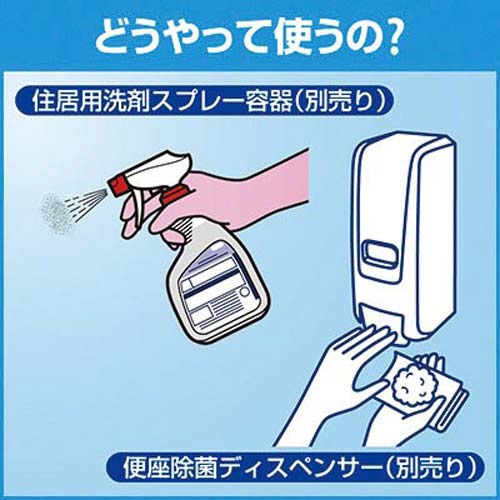 どうやって使うの?

住居用洗剤スプレー容器(別売り)

便座除菌ディスペンサー(別売り)