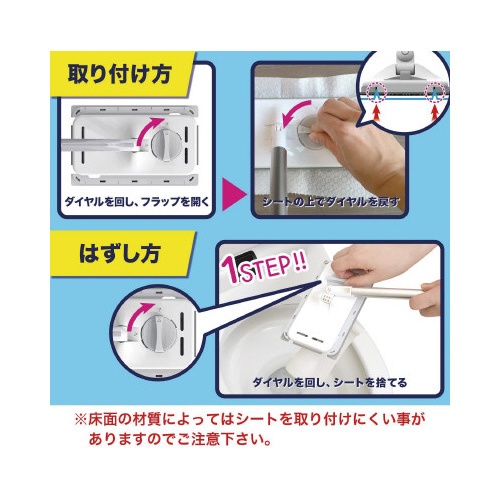 取り付け方

ダイヤルを回し、フラップを開く

シートの上でダイヤルを戻す

はずし方

1STEP!!

ダイヤルを回し、シートを捨てる

※床面の材質によってはシートを取り付けにくい事がありますのでご注意下さい。