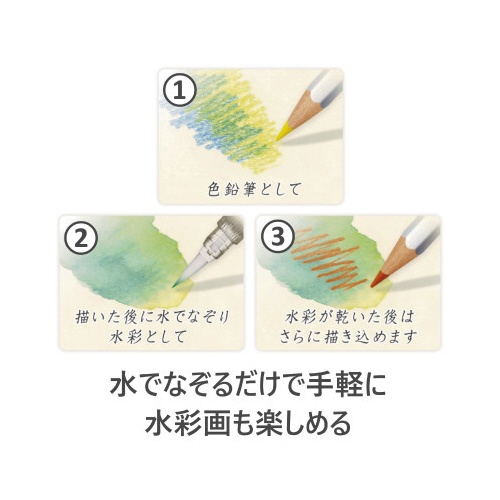 ①
色鉛筆として

②
描いた後に水でなぞり
水彩として

③
水彩が乾いた後は
さらに描き込めます

水でなぞるだけで手軽に
水彩画も楽しめる