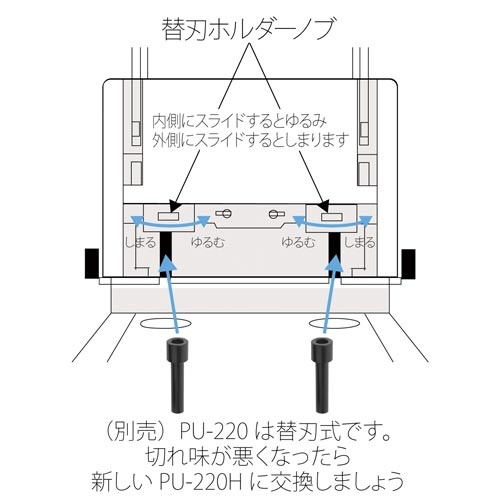 替刃ホルダーノブ

内側にスライドするとゆるみ
外側にスライドするとしまります

しまる
ゆるむ
ゆるむ
しまる

（別売）PU-220 は替刃式です。
切れ味が悪くなったら
新しい PU-220H に交換しましょう