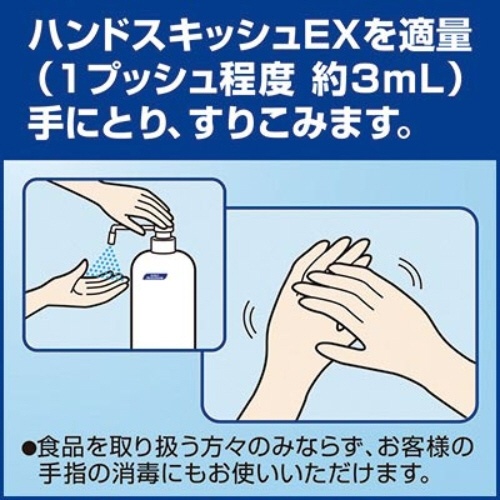 ハンドスキッシュEXを適量（1プッシュ程度 約3mL）手にとり、すりこみます。

●食品を取り扱う方々のみならず、お客様の手指の消毒にもお使いいただけます。