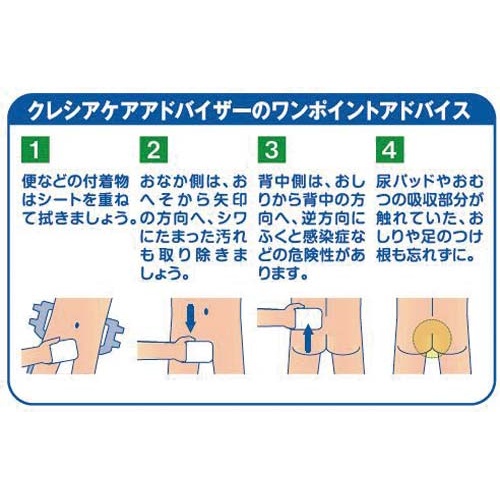 クレシアケアアドバイザーのワンポイントアドバイス

1
便などの付着物はシートを重ねて拭きましょう。

2
おなか側は、おへそから矢印の方向へ、シワにたまった汚れも取り除きましょう。

3
背中側は、おしりから背中の方向へ、逆方向にふくと感染症などの危険性があります。

4
尿パッドやおむつの吸収部分が触れていた、おしりや足のつけ根も忘れずに。