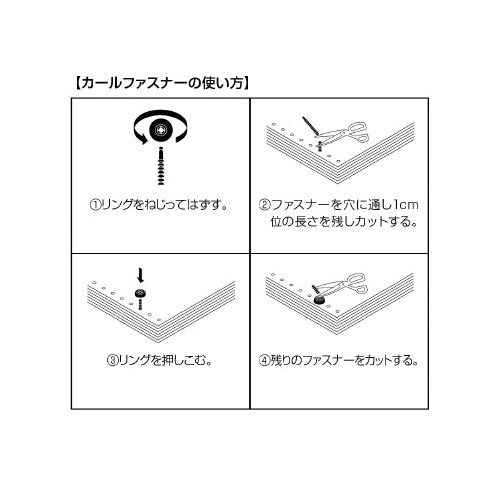 【カールファスナーの使い方】

①リングをねじってはずす。

②ファスナーを穴に通し1cm位の長さを残しカットする。

③リングを押しこむ。

④残りのファスナーをカットする。