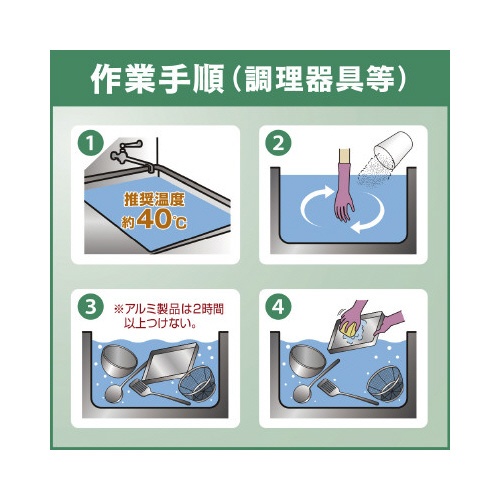 作業手順（調理器具等）

1

推奨温度
約40℃

2

3

※アルミ製品は2時間以上つけない。

4