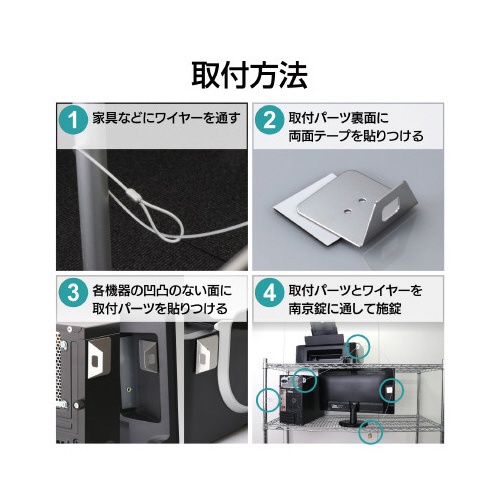 取付方法

1 家具などにワイヤーを通す

2 取付パーツ裏面に両面テープを貼りつける

3 各機器の凹凸のない面に取付パーツを貼りつける

4 取付パーツとワイヤーを南京錠に通して施錠