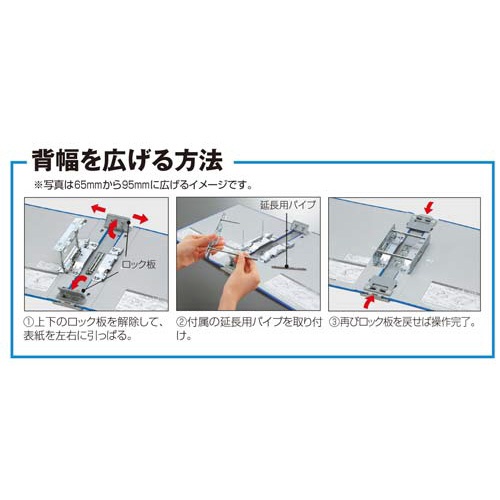 背幅を広げる方法

※写真は65mmから95mmに広げるイメージです。

ロック板

延長用パイプ

①上下のロック板を解除して、表紙を左右に引っぱる。

②付属の延長用パイプを取り付け。

③再びロック板を戻せば操作完了。