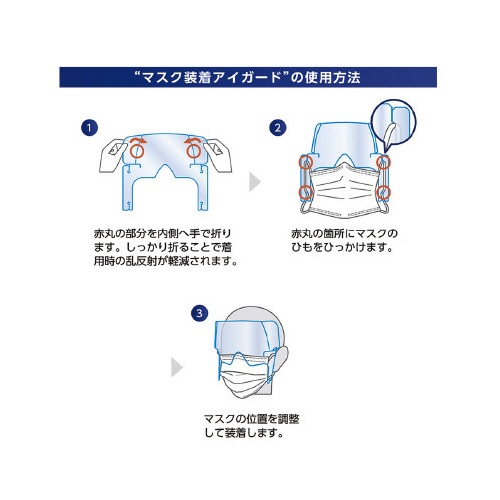 “マスク装着アイガード”の使用方法

1

赤丸の部分を内側へ手で折ります。しっかり折ることで着用時の乱反射が軽減されます。

2

赤丸の箇所にマスクのひもをひっかけます。

3

マスクの位置を調整して装着します。