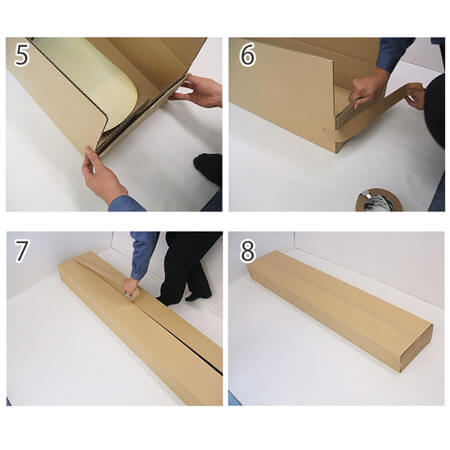 5

6

7

8