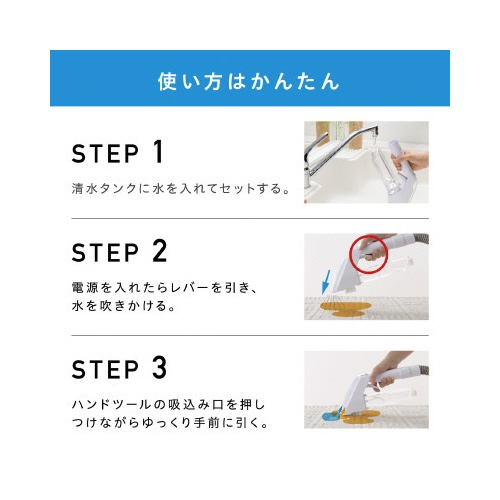 使い方はかんたん

STEP 1

清水タンクに水を入れてセットする。

STEP 2

電源を入れたらレバーを引き、水を吹きかける。

STEP 3

ハンドツールの吸込み口を押しつけながらゆっくり手前に引く。