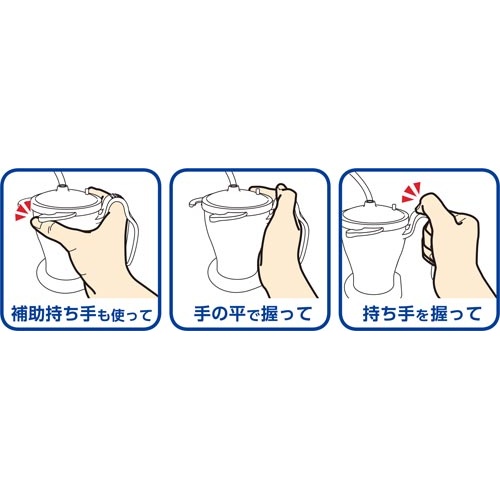 補助持ち手も使って

手の平で握って

持ち手を握って