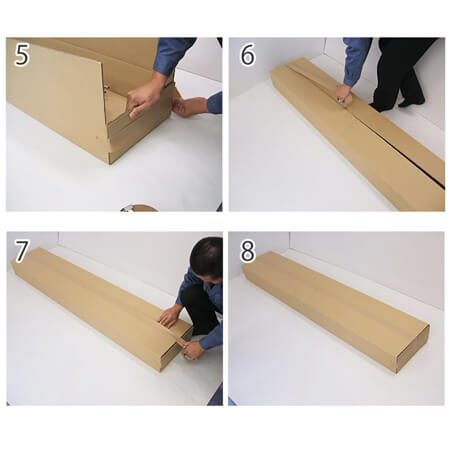 5

6

7

8