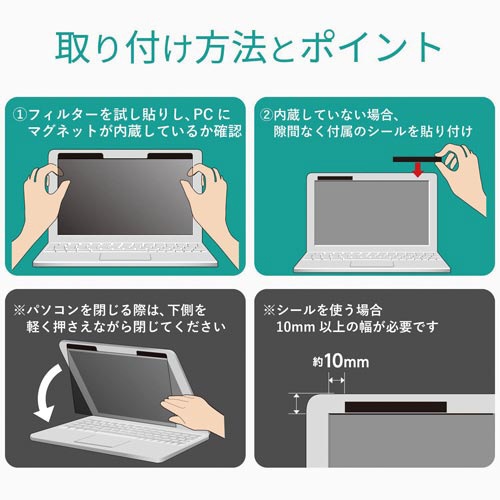 取り付け方法とポイント

①フィルターを試し貼りし、PC にマグネットが内蔵しているか確認

②内蔵していない場合、隙間なく付属のシールを貼り付け

※パソコンを閉じる際は、下側を軽く押さえながら閉じてください

※シールを使う場合
10mm 以上の幅が必要です

約10mm