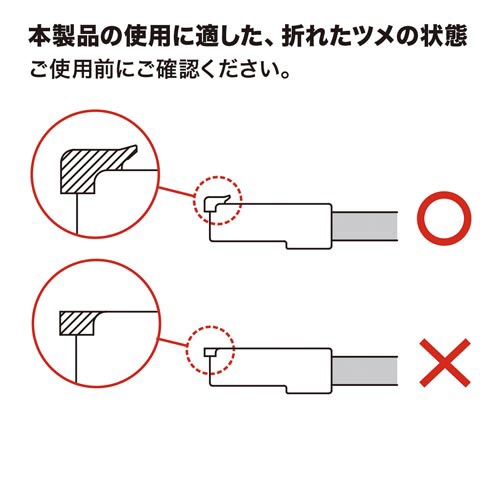 本製品の使用に適した、折れたツメの状態
ご使用前にご確認ください。

○

×