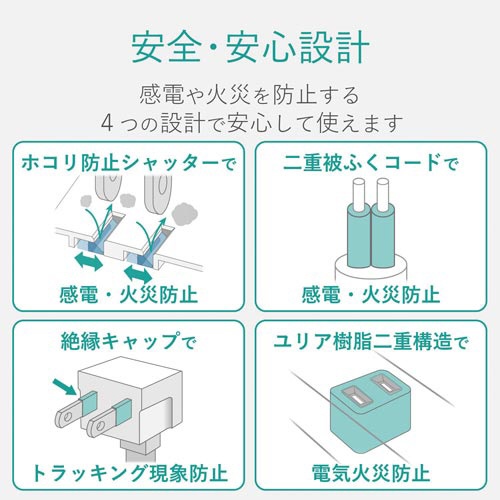 安全・安心設計

感電や火災を防止する
4つの設計で安心して使えます

ホコリ防止シャッターで

感電・火災防止

二重被ふくコードで

感電・火災防止

絶縁キャップで

トラッキング現象防止

ユリア樹脂二重構造で

電気火災防止